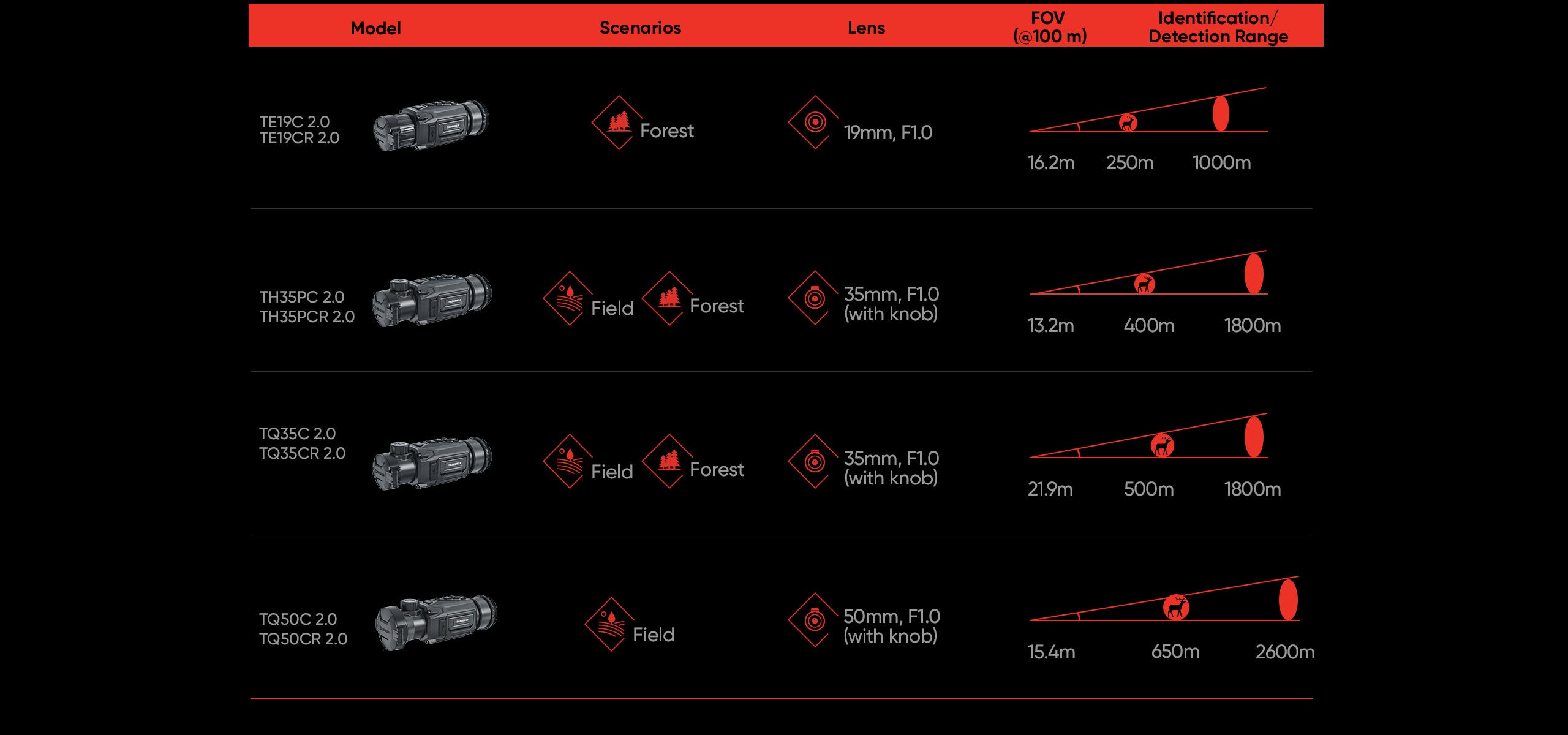 | Model | Scenarios | Lens | FOV (@100 m) | Identification/ Detection Range |
|---|---|---|---|---|
| TE19C 2.0 TE19CR 2.0 | Forest | 19mm, F1.0 | 16.2m | 250m 1000m |
| TH35PC 2.0 TH35PCR 2.0 | Field Forest | 35mm, F1.0 (with knob) | 13.2m | 400m 1800m |
| TQ35C 2.0 TQ35CR 2.0 | Field Forest | 35mm, F1.0 (with knob) | 21.9m | 500m 1800m |
| TQ50C 2.0 TQ50CR 2.0 | Field | 50mm, F1.0 (with knob) | 15.4m | 650m 2600m |